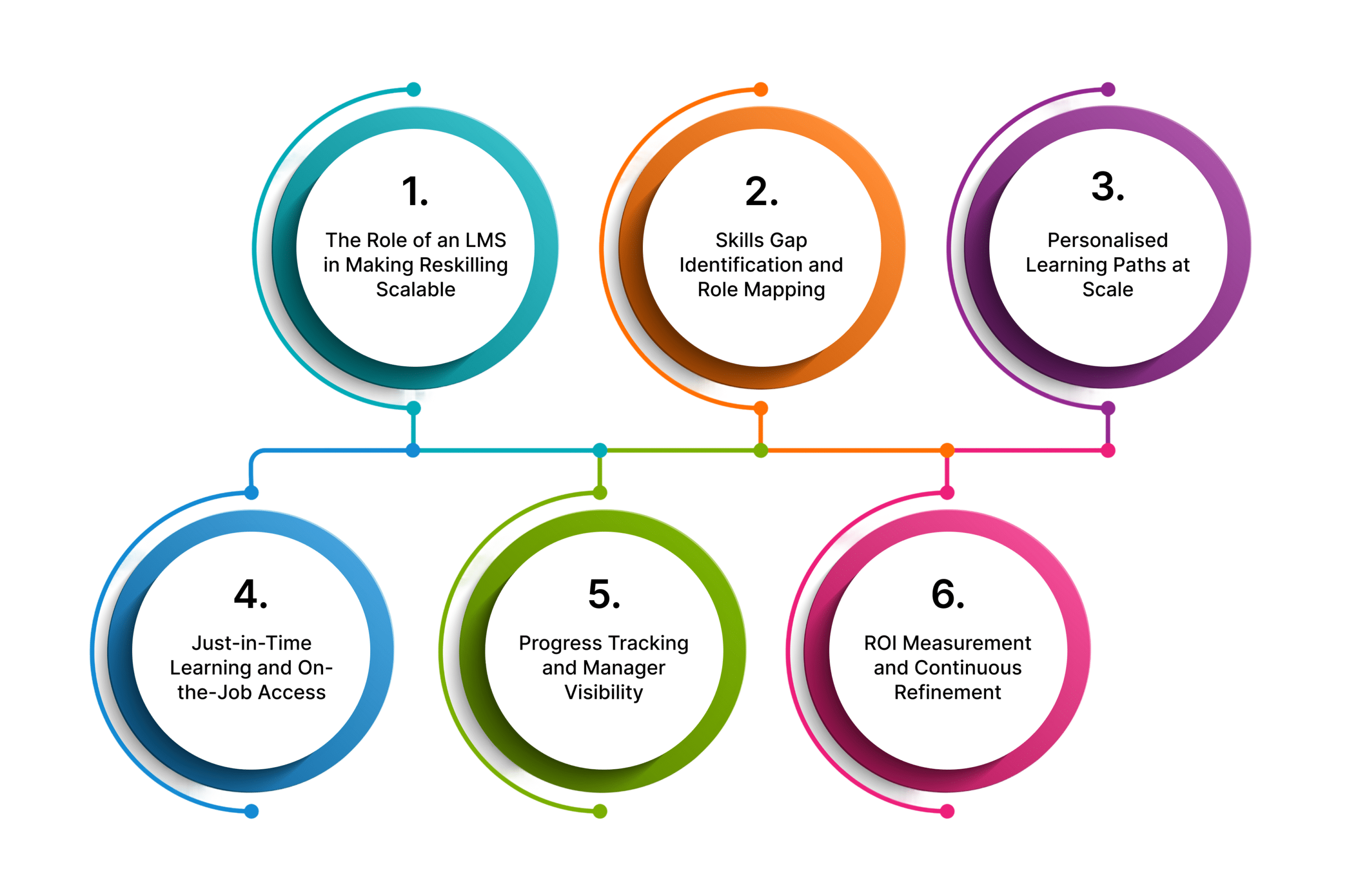 1.
The Role of an LMS in Making Reskilling Scalable

2.
Skills Gap Identification and Role Mapping

3.
Personalised Learning Paths at Scale

4.
Just-in-Time Learning and On-the-Job Access

5.
Progress Tracking and Manager Visibility

6.
ROI Measurement and Continuous Refinement